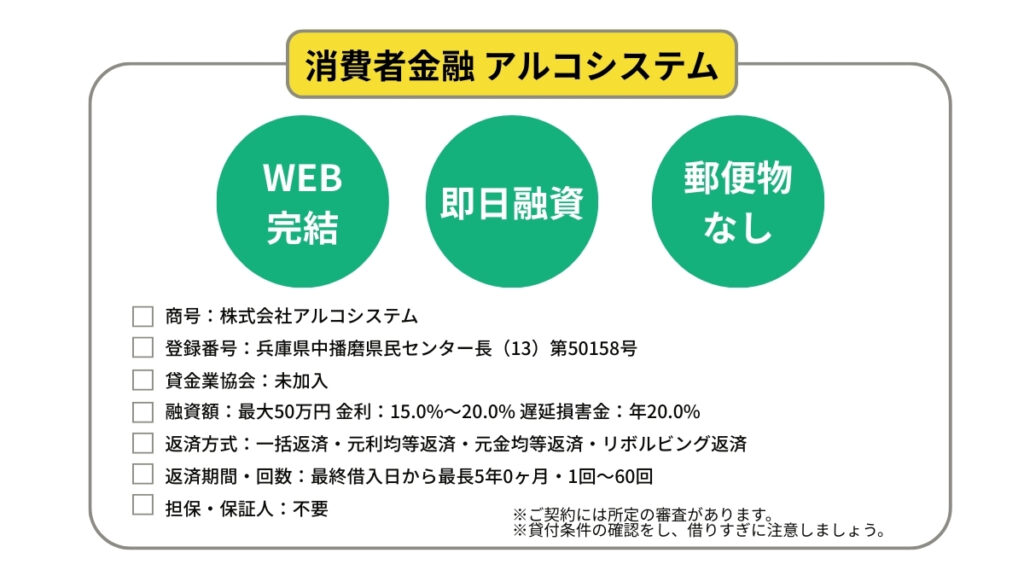 消費者金融 アルコシステム

WEB
完結

即日融資

郵便物
なし

☐ 商号：株式会社アルコシステム
☐ 登録番号：兵庫県中播磨県民センター長（13）第50158号
☐ 貸金業協会：未加入
☐ 融資額：最大50万円 金利：15.0%～20.0% 遅延損害金：年20.0%
☐ 返済方式：一括返済・元利均等返済・元金均等返済・リボルビング返済
☐ 返済期間・回数：最終借入日から最長5年0ヶ月・1回～60回
☐ 担保・保証人：不要

※ご契約には所定の審査があります。
※貸付条件の確認をし、借りすぎに注意しましょう。